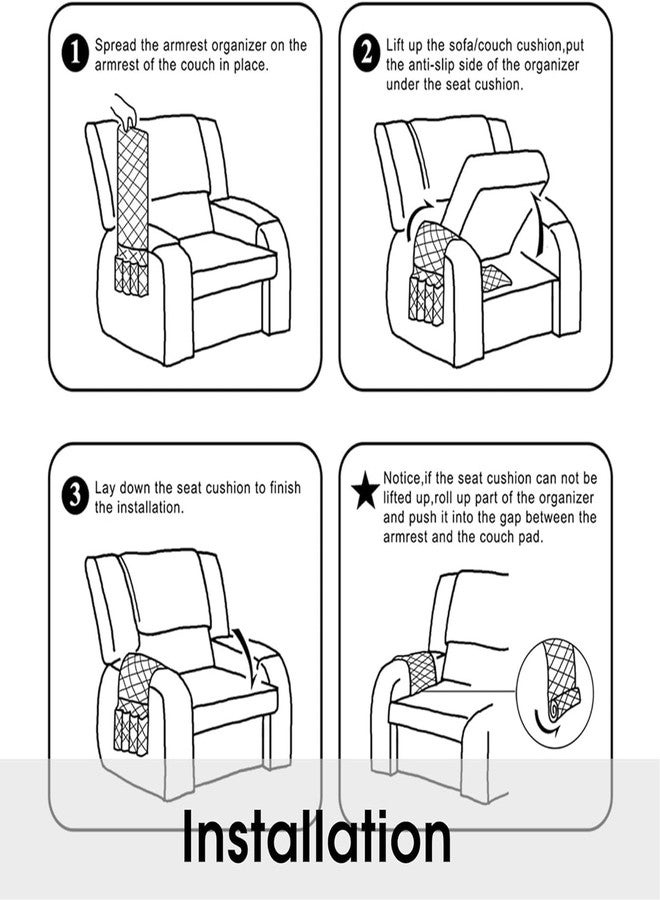 1 Spread the armrest organizer on the armrest of the couch in place.

2 Lift up the sofa/couch cushion,put the anti-slip side of the organizer under the seat cushion.

3 Lay down the seat cushion to finish the installation.

★ Notice,if the seat cushion can not be lifted up,roll up part of the organizer and push it into the gap between the armrest and the couch pad.

Installation